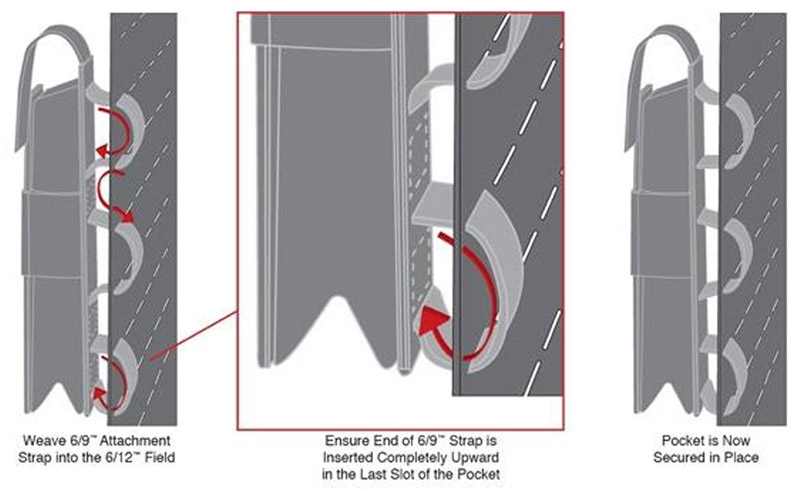 Weave 6/9™ Attachment Strap into the 6/12™ Field

Ensure End of 6/9™ Strap is Inserted Completely Upward in the Last Slot of the Pocket

Pocket is Now Secured in Place